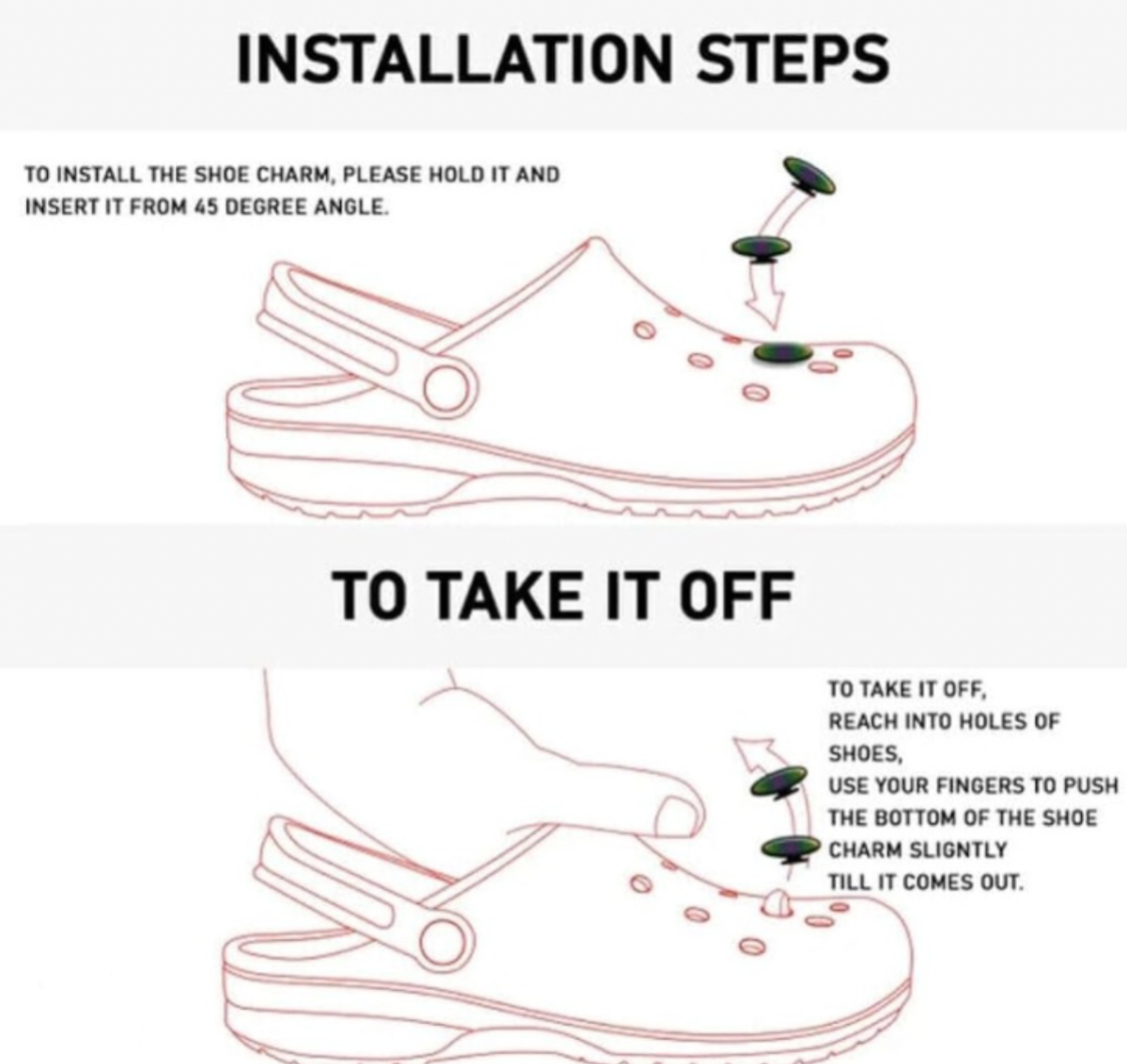 INSTALLATION STEPS

TO INSTALL THE SHOE CHARM, PLEASE HOLD IT AND INSERT IT FROM 45 DEGREE ANGLE.

TO TAKE IT OFF

TO TAKE IT OFF,
REACH INTO HOLES OF SHOES,
USE YOUR FINGERS TO PUSH THE BOTTOM OF THE SHOE CHARM SLIGNTLY
TILL IT COMES OUT.